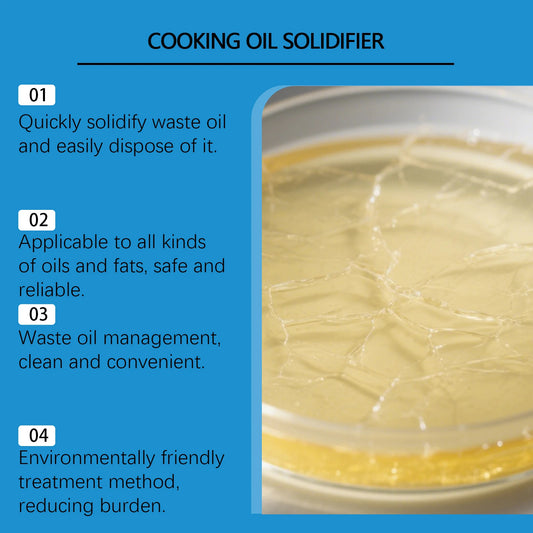 COOKING OIL SOLIDIFIER

01
Quickly solidify waste oil and easily dispose of it.

02
Applicable to all kinds of oils and fats, safe and reliable.

03
Waste oil management, clean and convenient.

04
Environmentally friendly treatment method, reducing burden.